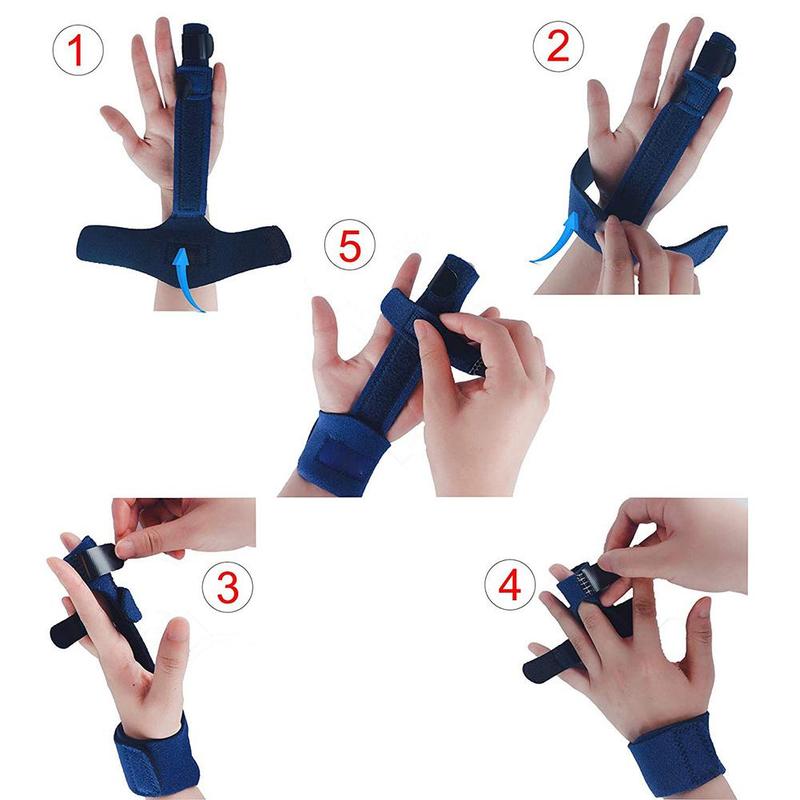 1

2

5

3

4